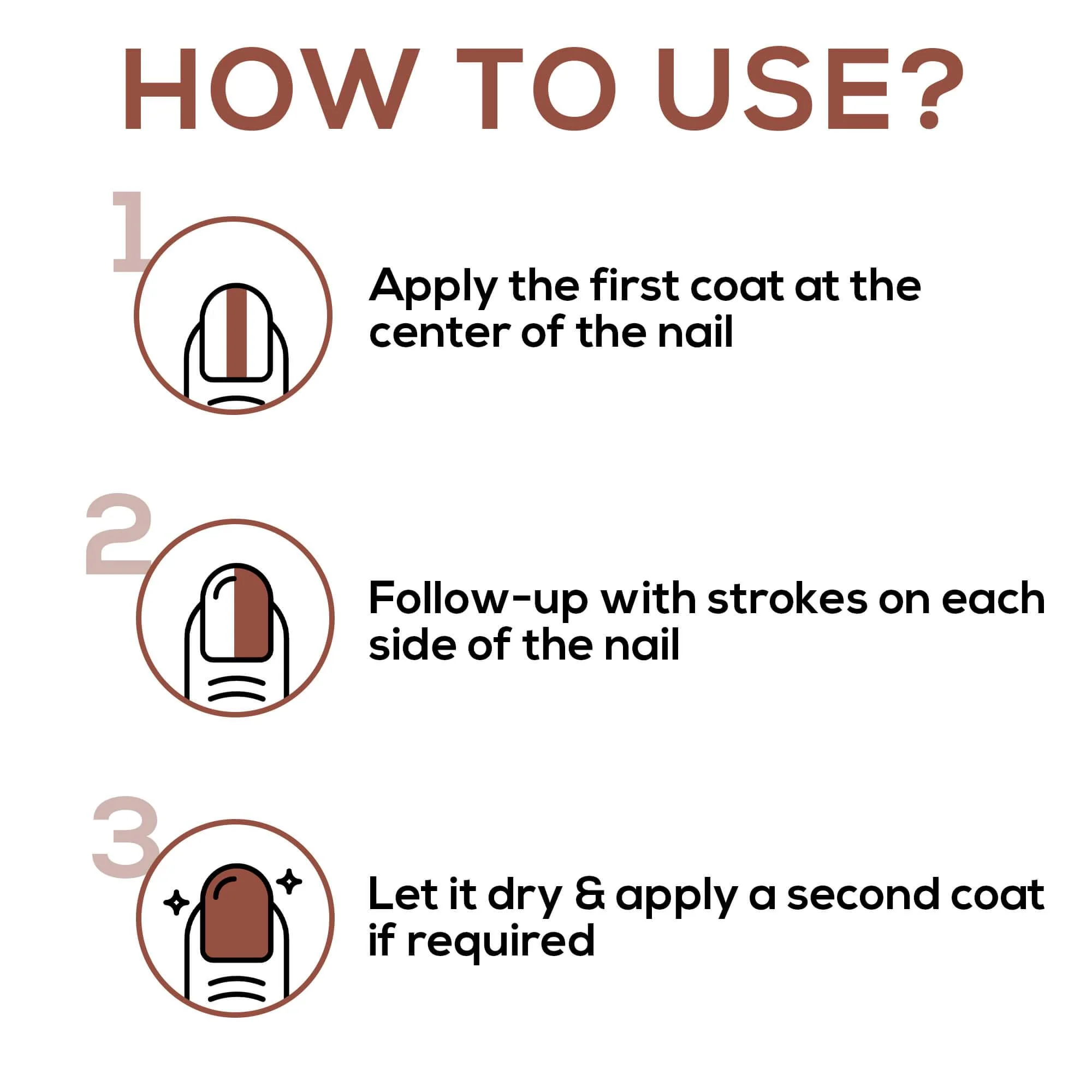 HOW TO USE?

1

Apply the first coat at the center of the nail

2

Follow-up with strokes on each side of the nail

3

Let it dry & apply a second coat if required